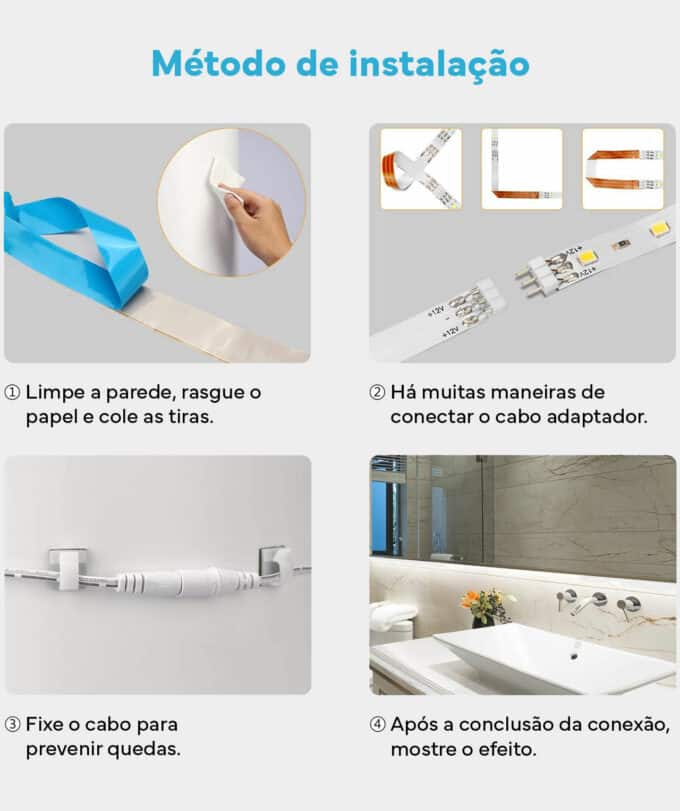 Método de instalação

+12V
-
+12V

+12V
-
+12V

① Limpe a parede, rasgue o papel e cole as tiras.

② Há muitas maneiras de conectar o cabo adaptador.

③ Fixe o cabo para prevenir quedas.

④ Após a conclusão da conexão, mostre o efeito.